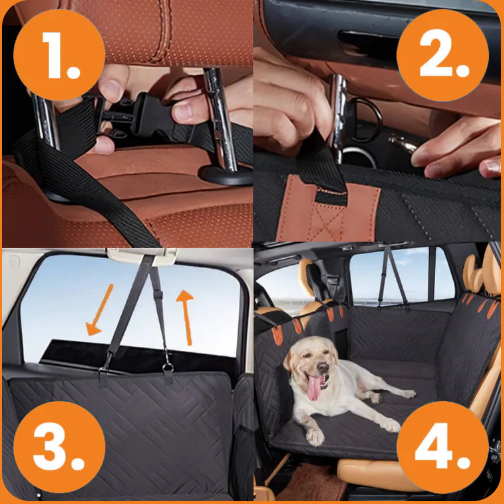 1.

2.

3.

4.